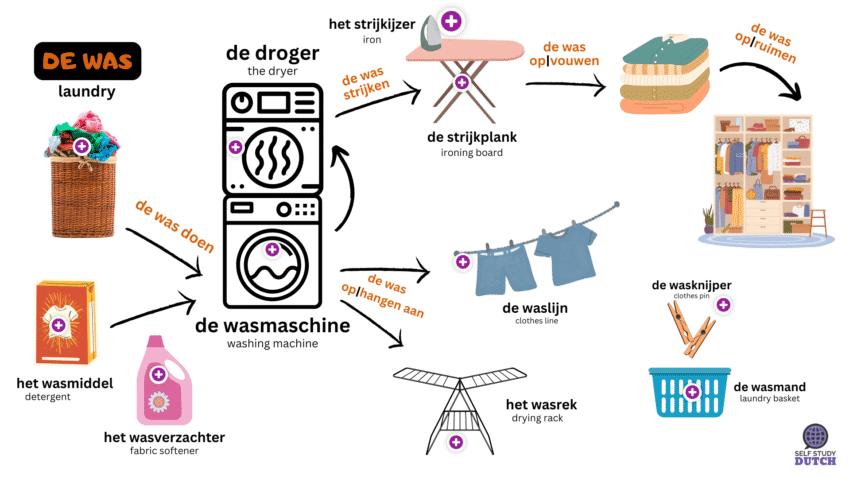 DE WAS
laundry

de was doen

het wasmiddel
detergent

het wasverzachter
fabric softener

de droger
the dryer

de wasmaschine
washing machine

de was strijken

het strijkijzer
iron

de strijkplank
ironing board

de was op|vouwen

de was op|ruimen

de was op|hangen aan

de waslijn
clothes line

het wasrek
drying rack

de wasknijper
clothes pin

de wasmand
laundry basket

SELF STUDY DUTCH